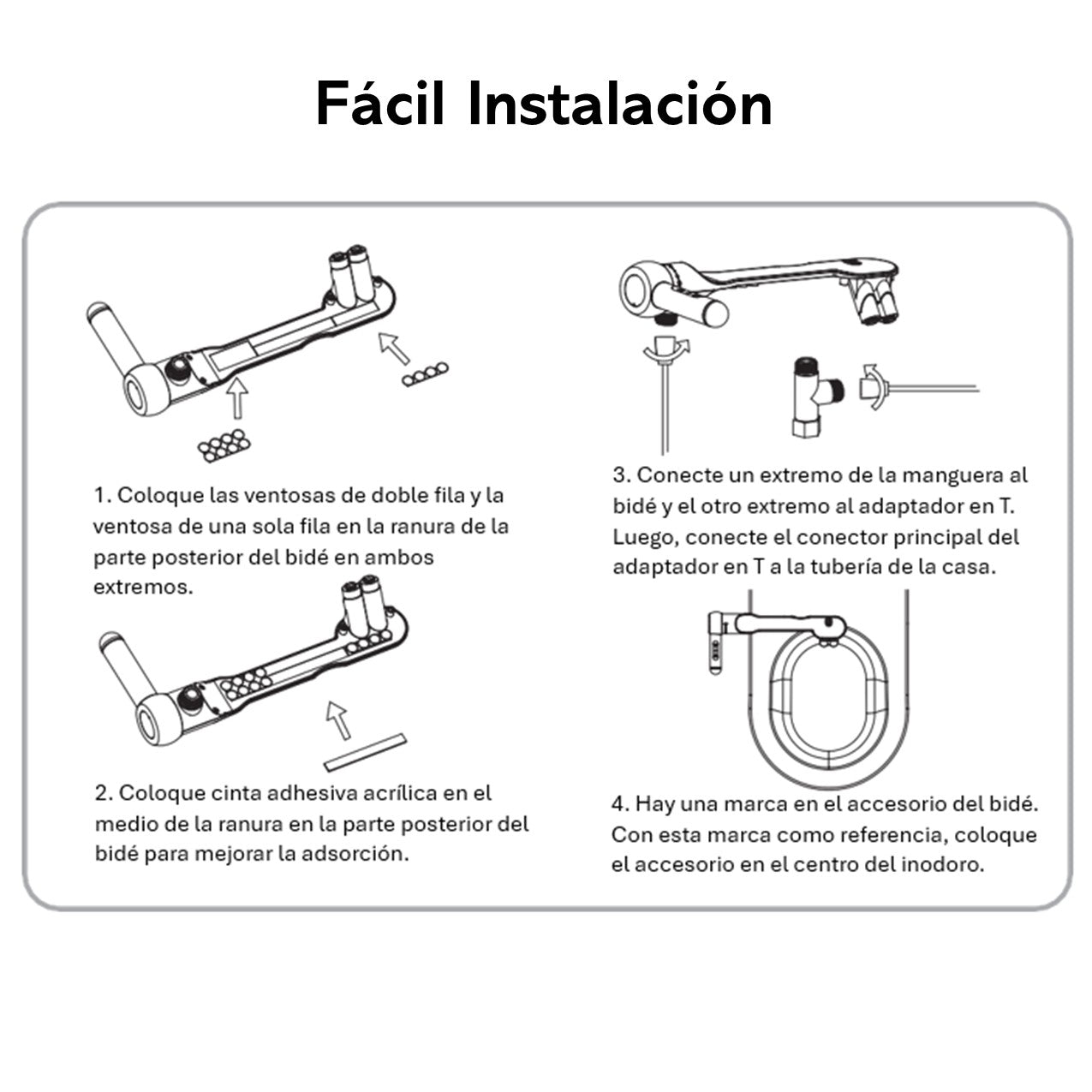 Fácil Instalación

1. Coloque las ventosas de doble fila y la ventosa de una sola fila en la ranura de la parte posterior del bidé en ambos extremos.

2. Coloque cinta adhesiva acrílica en el medio de la ranura en la parte posterior del bidé para mejorar la adsorción.

3. Conecte un extremo de la manguera al bidé y el otro extremo al adaptador en T. Luego, conecte el conector principal del adaptador en T a la tubería de la casa.

4. Hay una marca en el accesorio del bidé. Con esta marca como referencia, coloque el accesorio en el centro del inodoro.