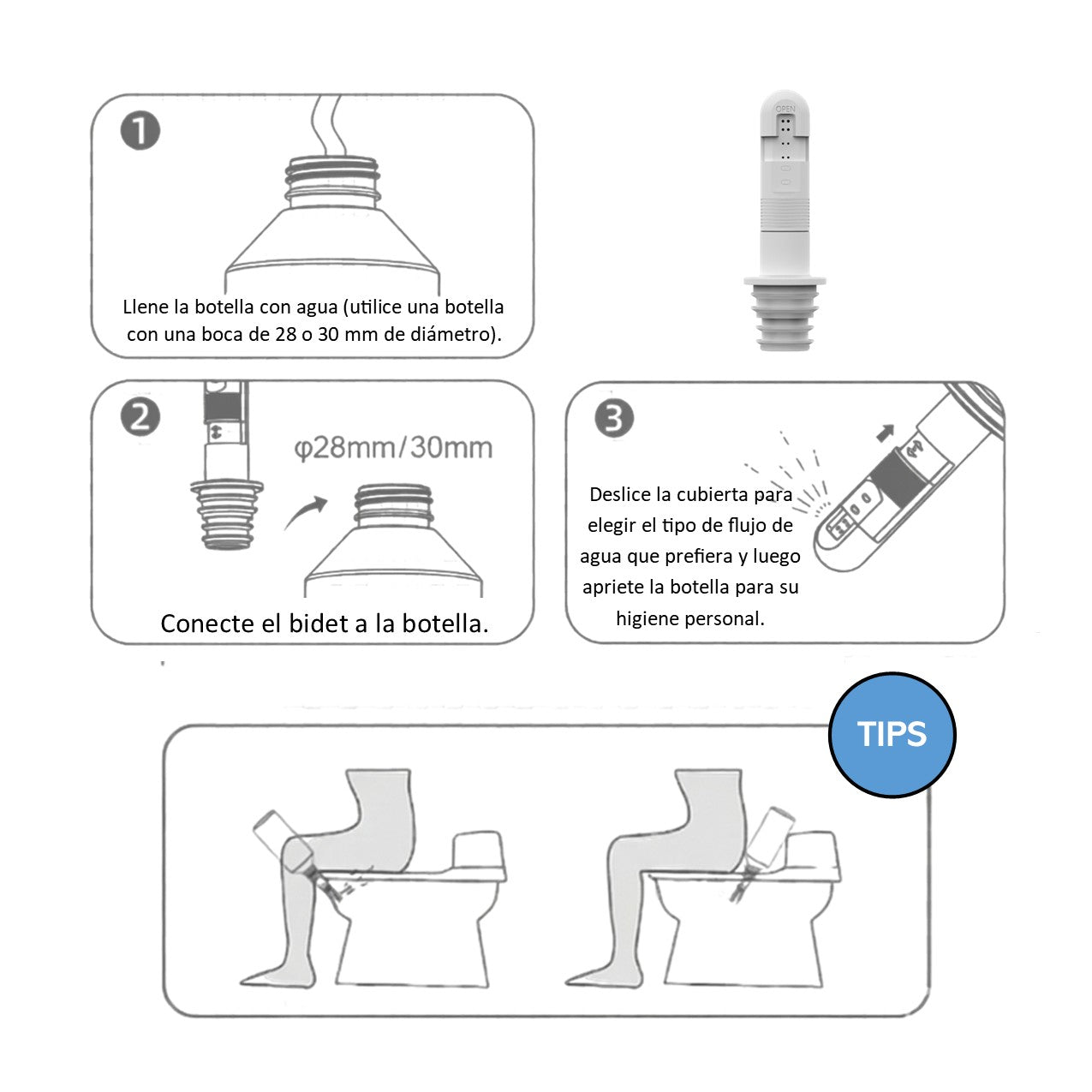 1

Llene la botella con agua (utilice una botella con una boca de 28 o 30 mm de diámetro).

OPEN

2

φ28mm/30mm

Conecte el bidet a la botella.

3

Deslice la cubierta para elegir el tipo de flujo de agua que prefiera y luego apriete la botella para su higiene personal.

TIPS